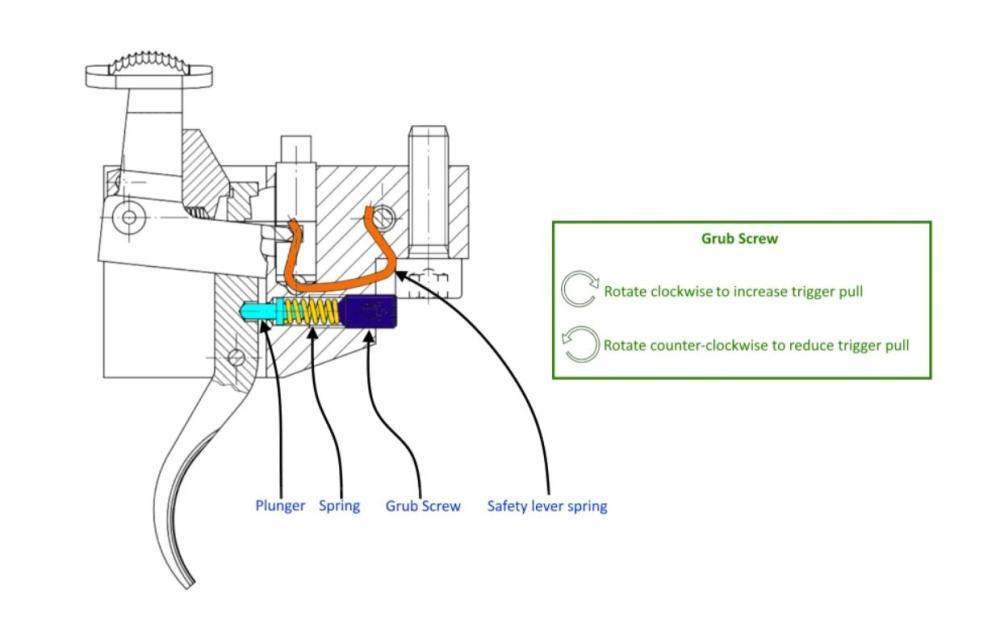 Grub Screw

Rotate clockwise to increase trigger pull

Rotate counter-clockwise to reduce trigger pull

Plunger Spring Grub Screw Safety lever spring