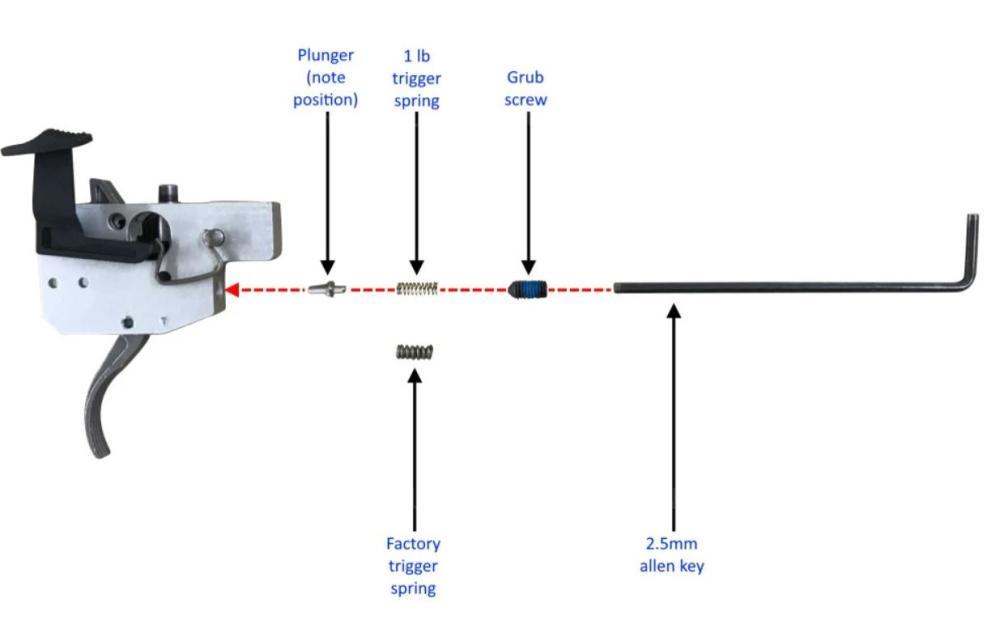 Plunger (note position)

1 lb trigger spring

Grub screw

Factory trigger spring

2.5mm allen key