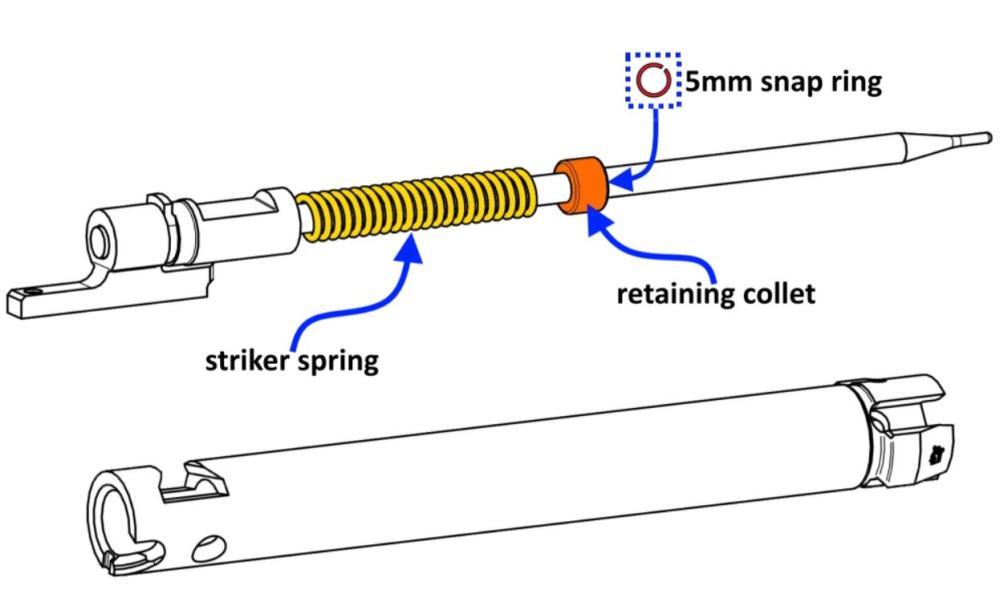 5mm snap ring

retaining collet

striker spring